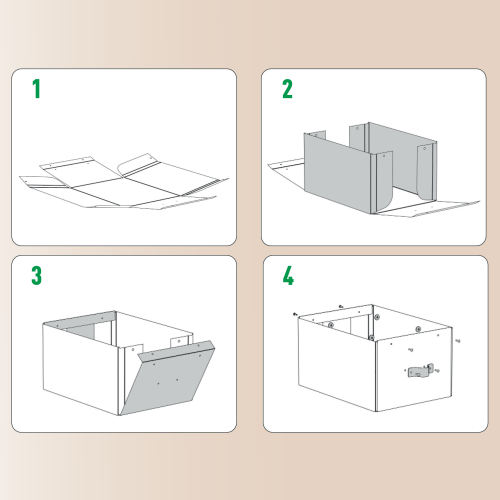 1

2

3

4