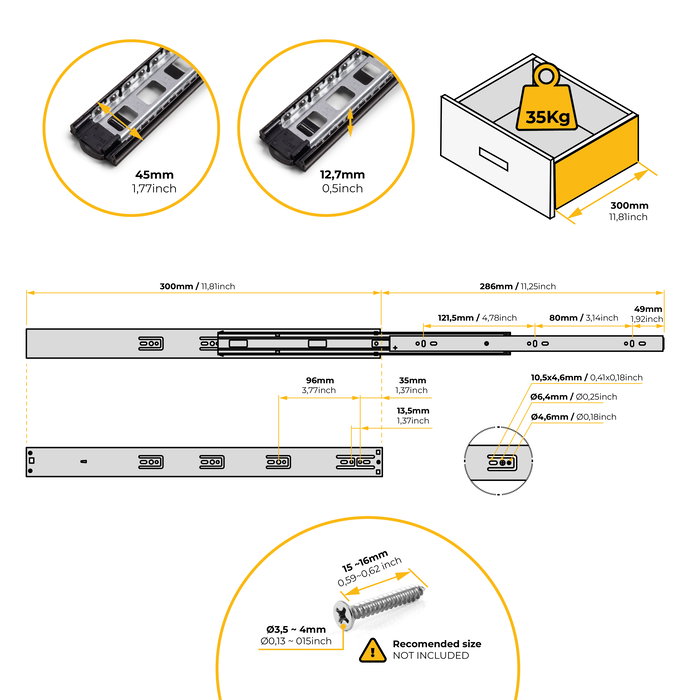 45mm
1,77inch

12,7mm
0,5inch

35Kg

300mm
11,81inch

300mm / 11,81inch

286mm / 11,25inch

121,5mm / 4,78inch

80mm / 3,14inch

49mm
1,92inch

96mm
3,77inch

35mm
1,37inch

13,5mm
1,37inch

10,5x4,6mm / 0,41x0,18inch

Ø6,4mm / Ø0,25inch

Ø4,6mm / Ø0,18inch

15 ~16mm
0,59~0,62 inch

Ø3,5 ~ 4mm
Ø0,13 ~ 015inch

Recomended size
NOT INCLUDED