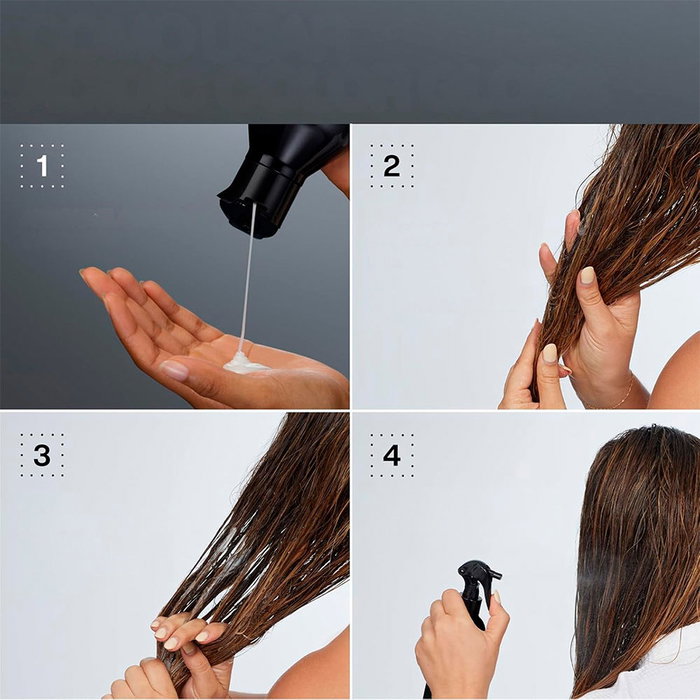 1

2

3

4