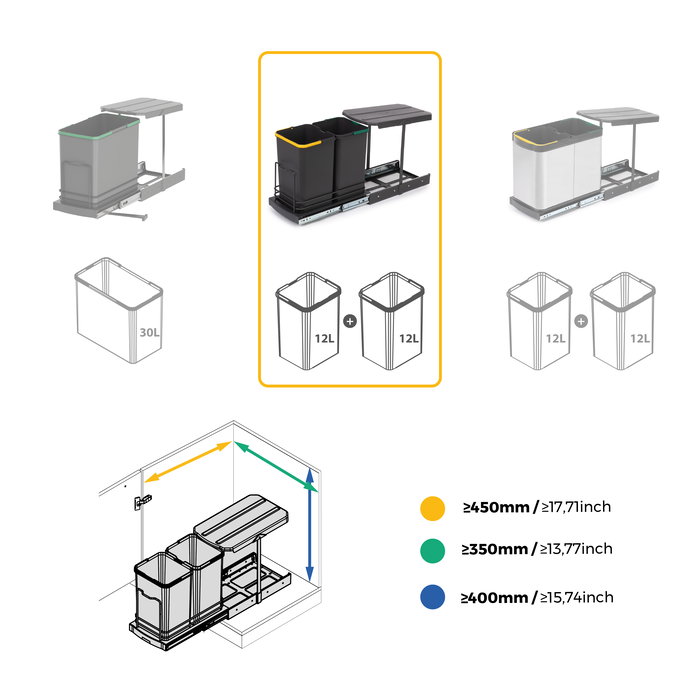 30L

12L + 12L

12L + 12L

≥450mm / ≥17,71inch

≥350mm / ≥13,77inch

≥400mm / ≥15,74inch