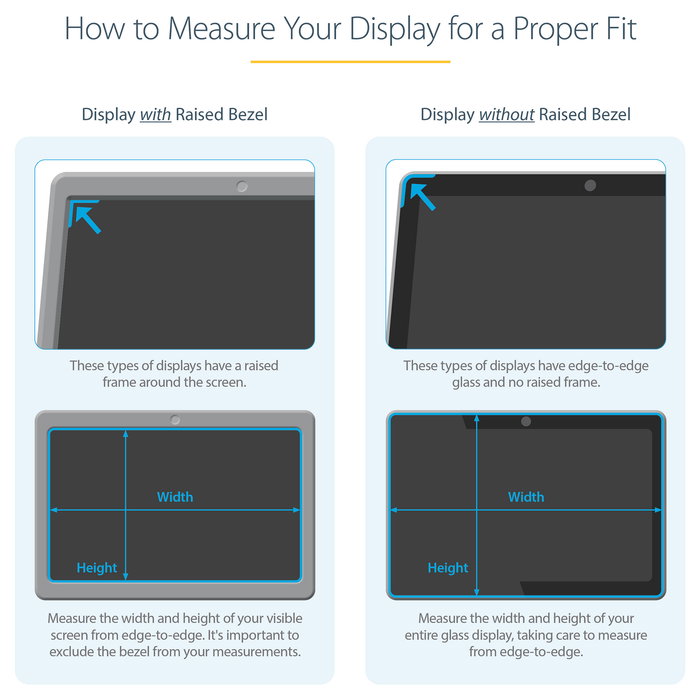 How to Measure Your Display for a Proper Fit

Display with Raised Bezel

These types of displays have a raised frame around the screen.

Width

Height

Measure the width and height of your visible screen from edge-to-edge. It's important to exclude the bezel from your measurements.

Display without Raised Bezel

These types of displays have edge-to-edge glass and no raised frame.

Width

Height

Measure the width and height of your entire glass display, taking care to measure from edge-to-edge.