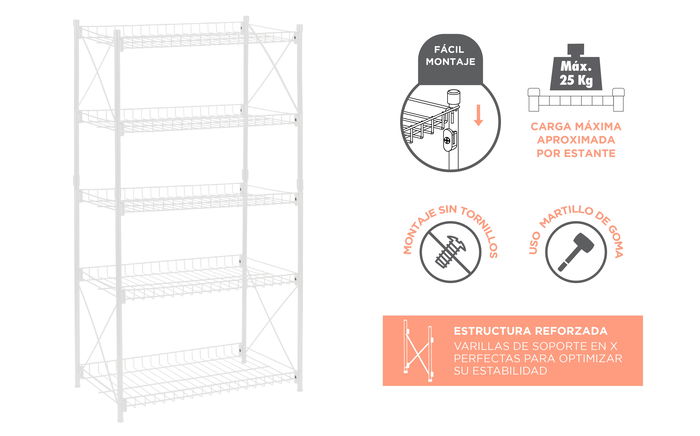 FÁCIL MONTAJE

Máx. 25 Kg

CARGA MÁXIMA APROXIMADA POR ESTANTE

MONTAJE SIN TORNILLOS

USO MARTILLO DE GOMA

ESTRUCTURA REFORZADA
VARILLAS DE SOPORTE EN X PERFECTAS PARA OPTIMIZAR SU ESTABILIDAD