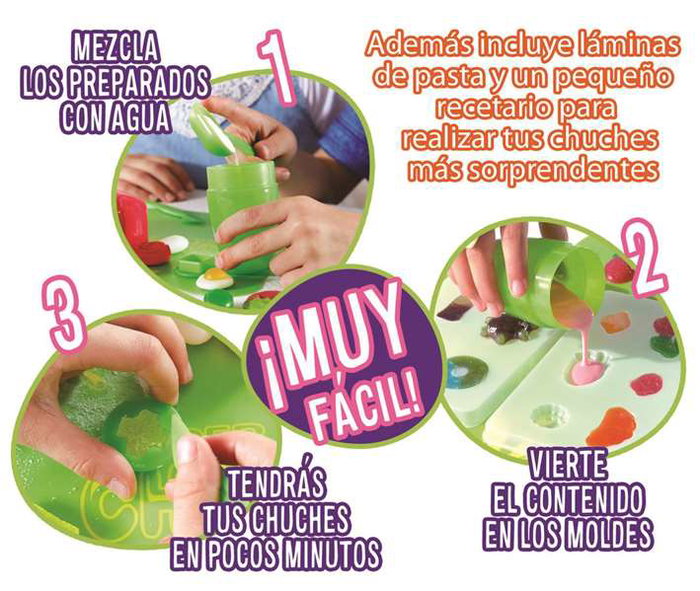 MEZCLA LOS PREPARADOS CON AGUA

1

Además incluye láminas de pasta y un pequeño recetario para realizar tus chuches más sorprendentes

2

3

¡MUY FÁCIL!

TENDRÁS TUS CHUCHES EN POCOS MINUTOS

VIERTE EL CONTENIDO EN LOS MOLDES