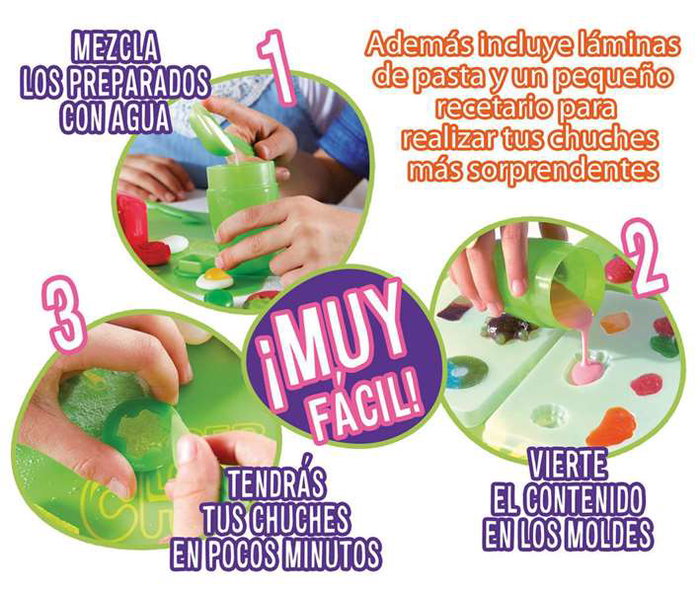 MEZCLA LOS PREPARADOS CON AGUA

1

Además incluye láminas de pasta y un pequeño recetario para realizar tus chuches más sorprendentes

2

3

¡MUY FÁCIL!

TENDRÁS TUS CHUCHES EN POCOS MINUTOS

VIERTE EL CONTENIDO EN LOS MOLDES