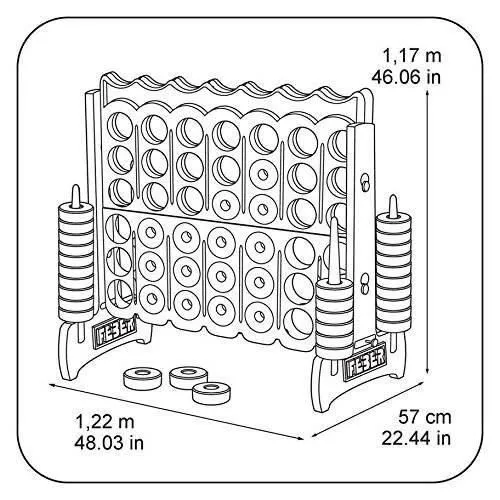 1,17 m
46.06 in

FEBER

FEBER

1,22 m
48.03 in

57 cm
22.44 in