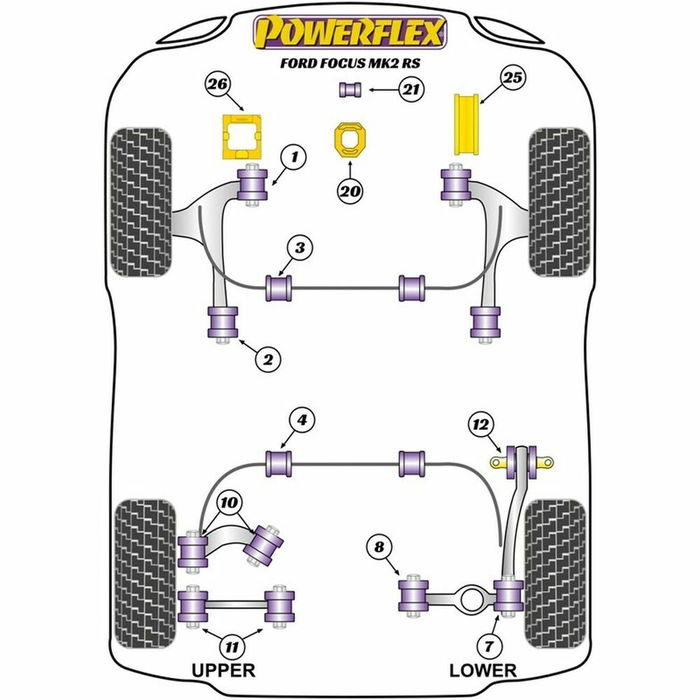 POWERFLEX
FORD FOCUS MK2 RS

26
21
25
1
20
3
2
4
12
10
8
11
7
UPPER
LOWER