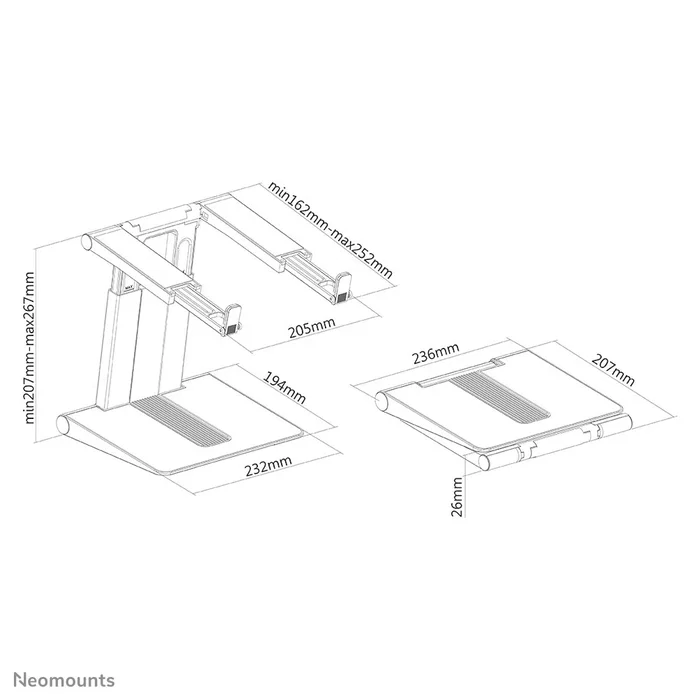 min162mm-max252mm

min207mm-max267mm

205mm

194mm

232mm

236mm

207mm

26mm

Neomounts