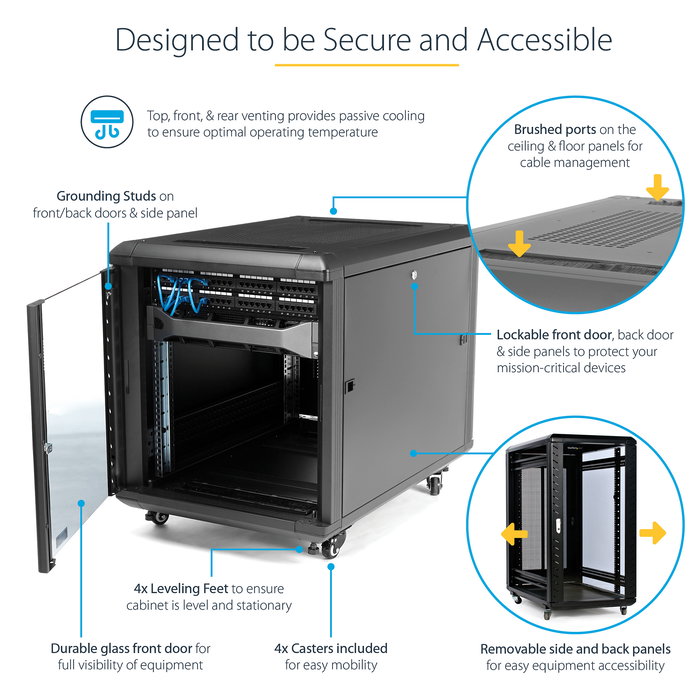 Designed to be Secure and Accessible

Top, front, & rear venting provides passive cooling to ensure optimal operating temperature

Brushed ports on the ceiling & floor panels for cable management

Grounding Studs on front/back doors & side panel

Lockable front door, back door & side panels to protect your mission-critical devices

4x Leveling Feet to ensure cabinet is level and stationary

Durable glass front door for full visibility of equipment

4x Casters included for easy mobility

Removable side and back panels for easy equipment accessibility