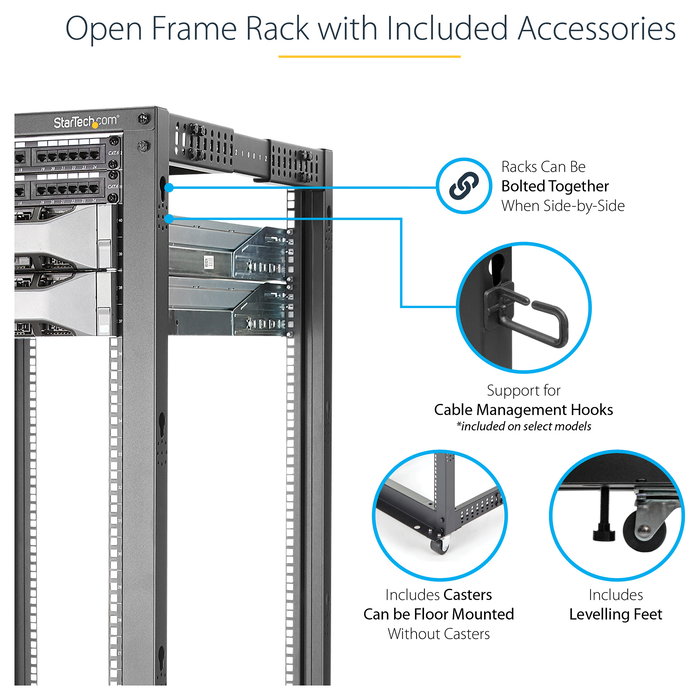 Open Frame Rack with Included Accessories

StarTech.com

Racks Can Be
Bolted Together
When Side-by-Side

Support for
Cable Management Hooks
*included on select models

Includes Casters
Can be Floor Mounted
Without Casters

Includes
Levelling Feet