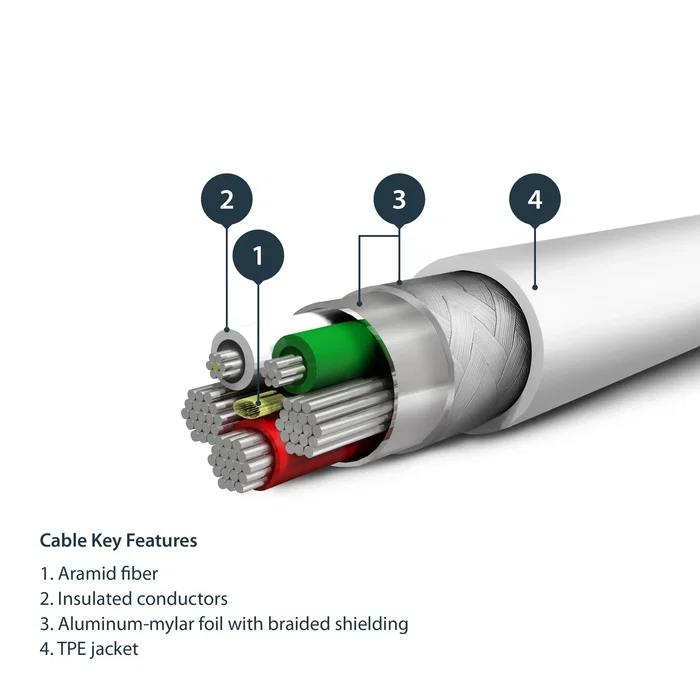 2
1
3
4

Cable Key Features

1. Aramid fiber
2. Insulated conductors
3. Aluminum-mylar foil with braided shielding
4. TPE jacket