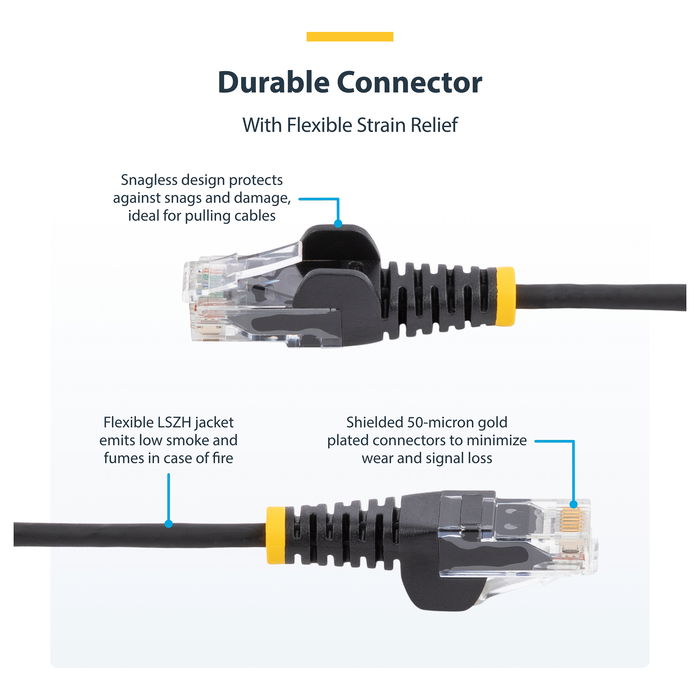 Durable Connector

With Flexible Strain Relief

Snagless design protects against snags and damage, ideal for pulling cables

Flexible LSZH jacket emits low smoke and fumes in case of fire

Shielded 50-micron gold plated connectors to minimize wear and signal loss