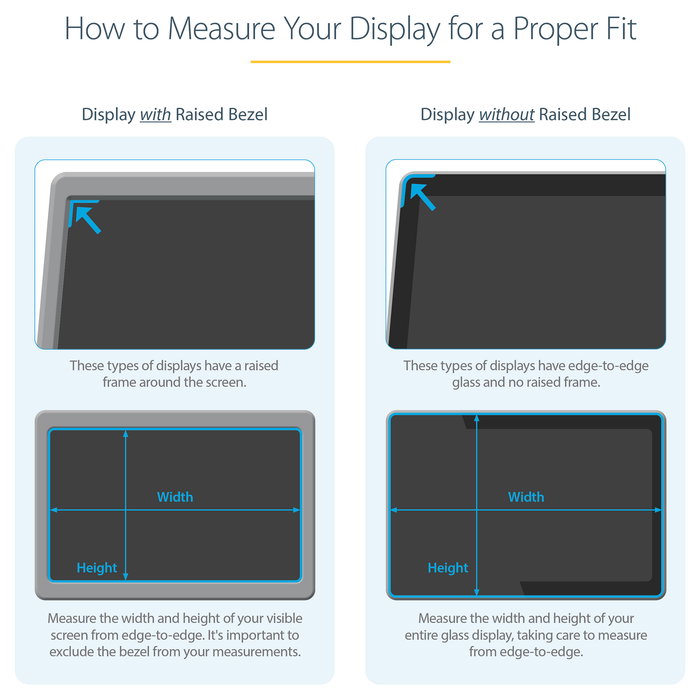 How to Measure Your Display for a Proper Fit

Display with Raised Bezel

These types of displays have a raised frame around the screen.

Width

Height

Measure the width and height of your visible screen from edge-to-edge. It's important to exclude the bezel from your measurements.

Display without Raised Bezel

These types of displays have edge-to-edge glass and no raised frame.

Width

Height

Measure the width and height of your entire glass display, taking care to measure from edge-to-edge.