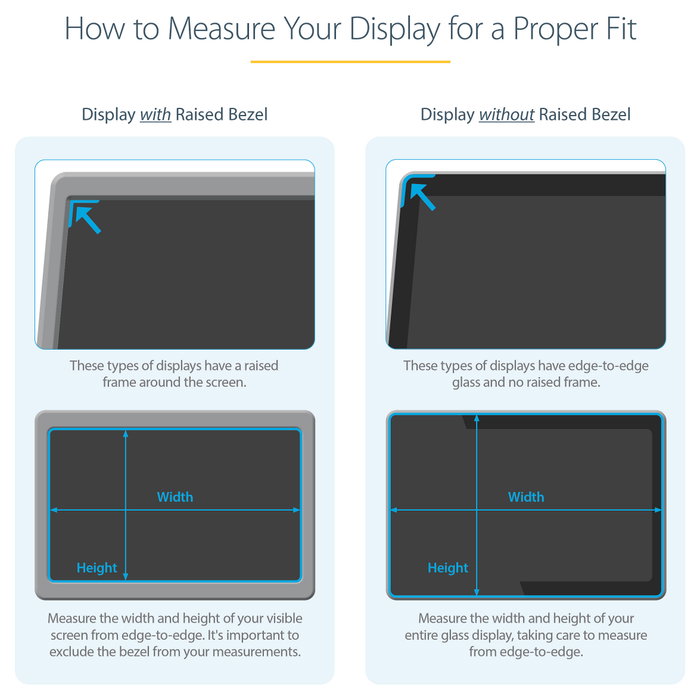 How to Measure Your Display for a Proper Fit

Display with Raised Bezel

These types of displays have a raised frame around the screen.

Width

Height

Measure the width and height of your visible screen from edge-to-edge. It's important to exclude the bezel from your measurements.

Display without Raised Bezel

These types of displays have edge-to-edge glass and no raised frame.

Width

Height

Measure the width and height of your entire glass display, taking care to measure from edge-to-edge.