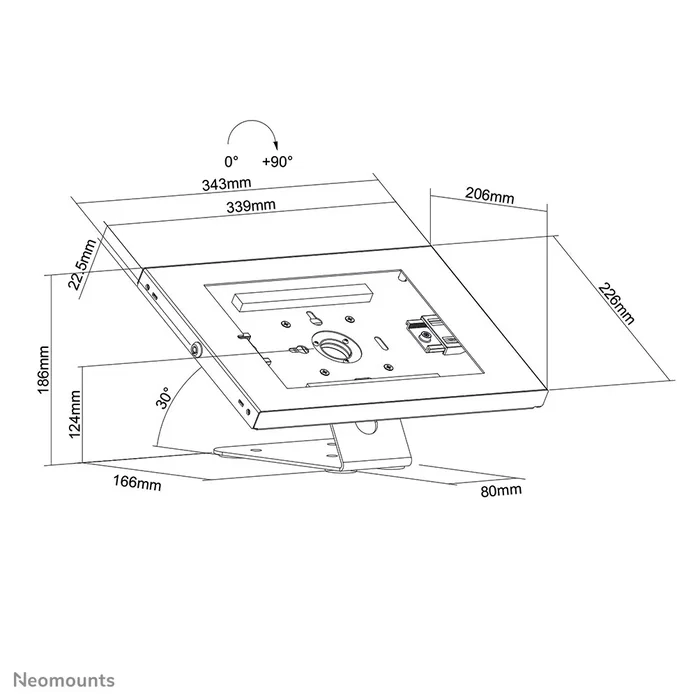 0°
+90°
343mm
339mm
206mm
22.5mm
226mm
186mm
124mm
30°
166mm
80mm
Neomounts