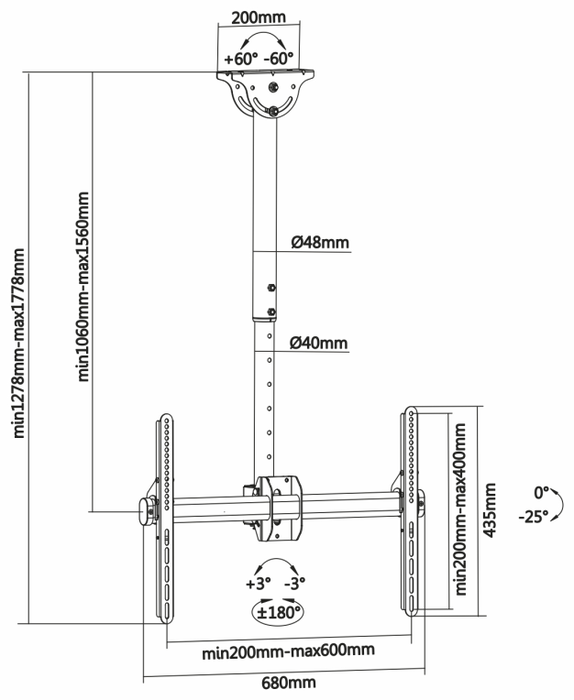 200mm

+60° -60°

min1278mm-max1778mm

min1060mm-max1560mm

Ø48mm

Ø40mm

min200mm-max400mm

435mm

0°

-25°

+3° -3°

±180°

min200mm-max600mm

680mm