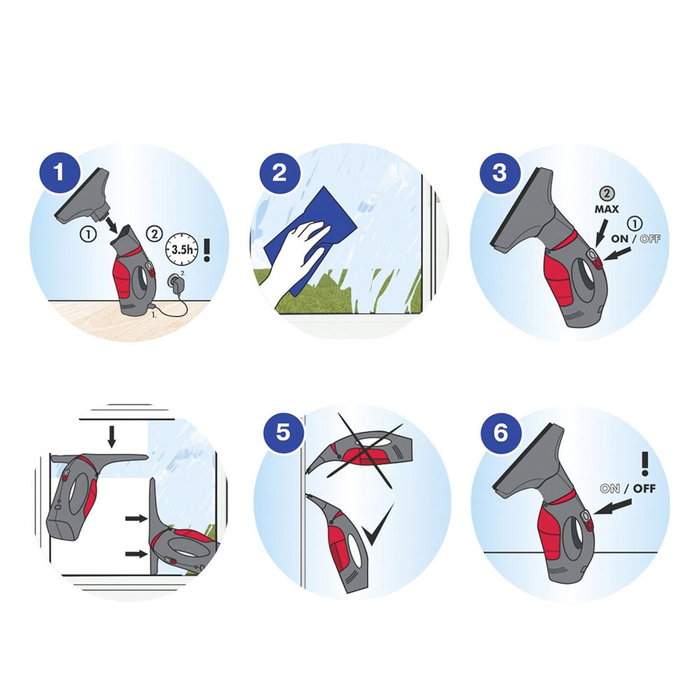 1
①
②
3.5h
!
2.
1.

2

3
②
MAX
①
ON / OFF

5

6
!
ON / OFF