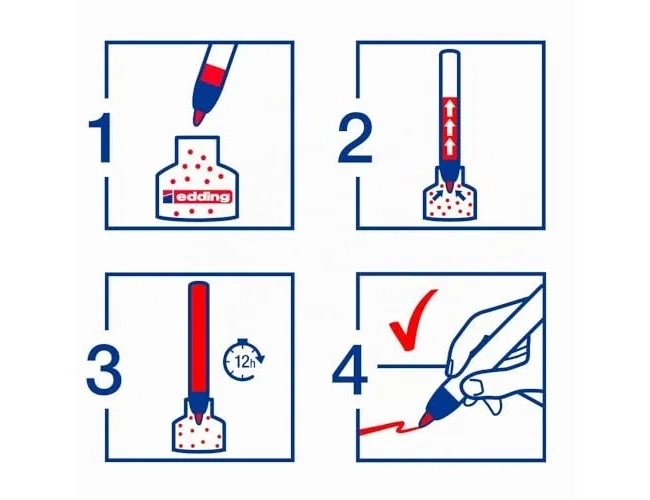 1

edding

2

3

12h

4