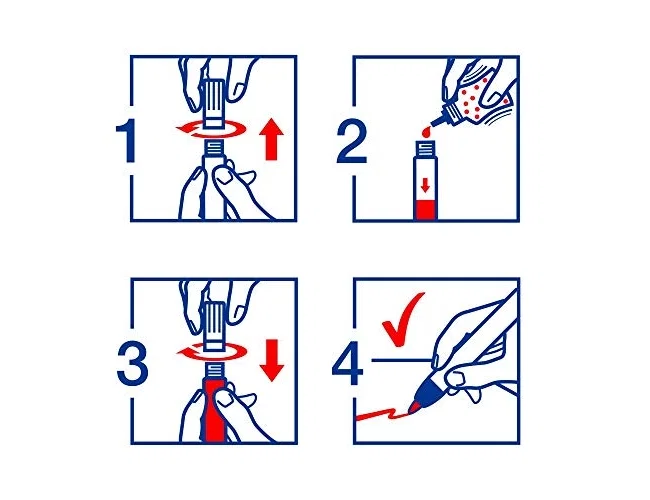 1

2

3

4