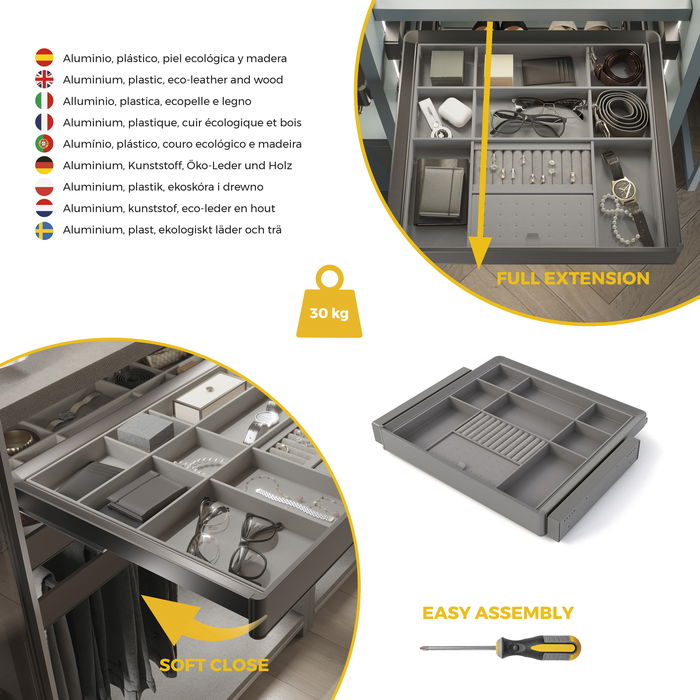 Aluminio, plástico, piel ecológica y madera
Aluminium, plastic, eco-leather and wood
Alluminio, plastica, ecopelle e legno
Aluminium, plastique, cuir écologique et bois
Alumínio, plástico, couro ecológico e madeira
Aluminium, Kunststoff, Öko-Leder und Holz
Aluminium, plastik, ekoskóra i drewno
Aluminium, kunststof, eco-leder en hout
Aluminium, plast, ekologiskt läder och trä

FULL EXTENSION

30 kg

EASY ASSEMBLY

SOFT CLOSE