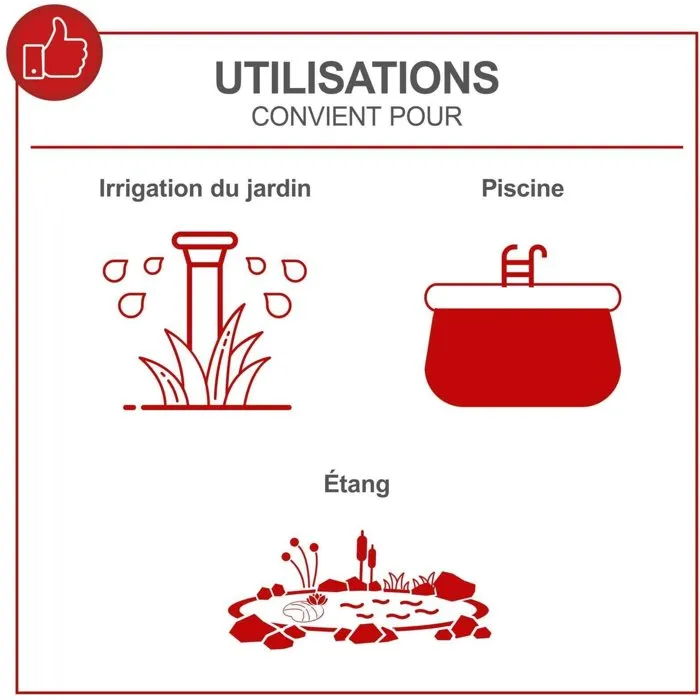 UTILISATIONS
CONVIENT POUR

Irrigation du jardin

Piscine

Étang