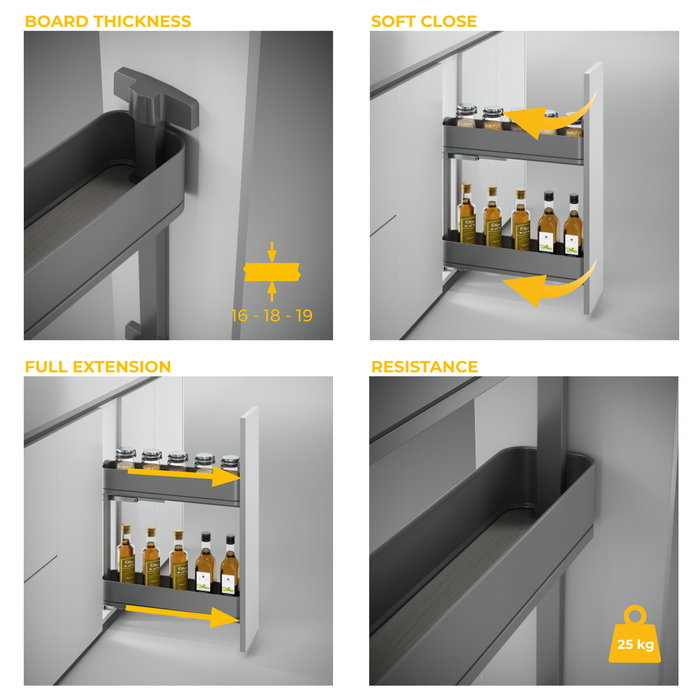 BOARD THICKNESS

16 - 18 - 19

SOFT CLOSE

FULL EXTENSION

RESISTANCE

25 kg