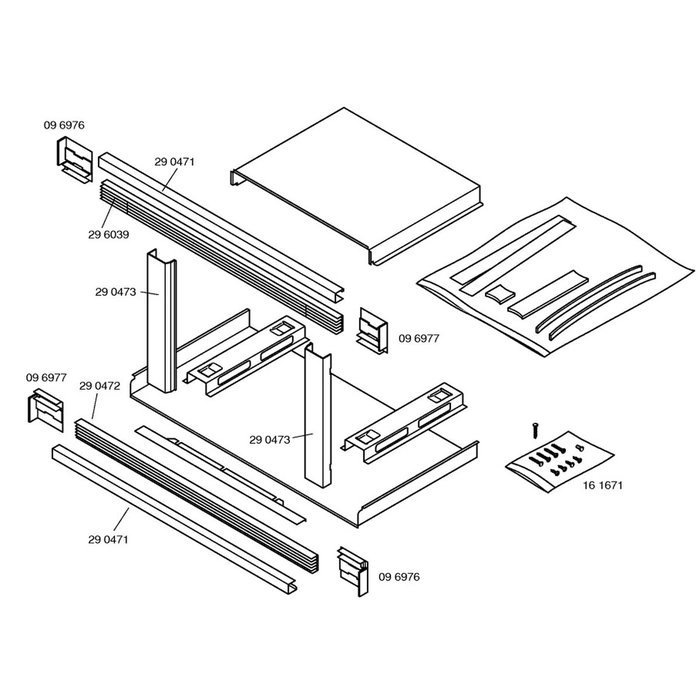 09 6976
29 0471
29 6039
29 0473
09 6977
09 6977
29 0472
29 0473
16 1671
29 0471
09 6976