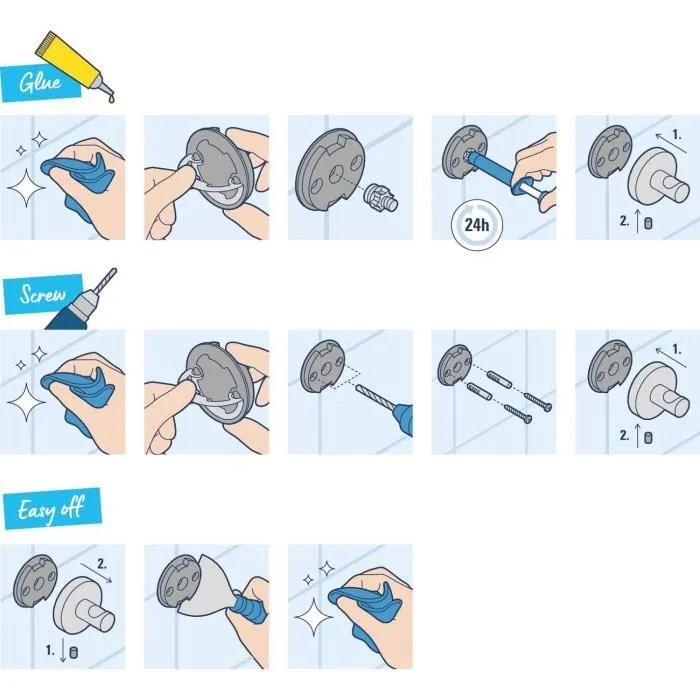 Glue

24h

1.

2.

Screw

1.

2.

Easy off

2.

1.