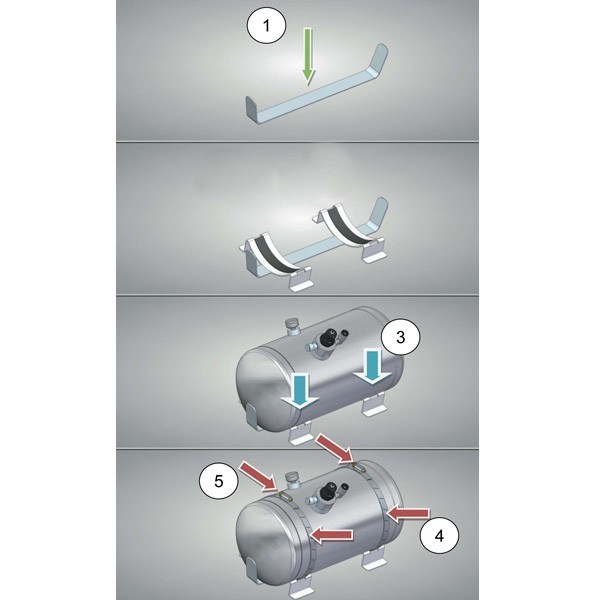 1

3

5

4