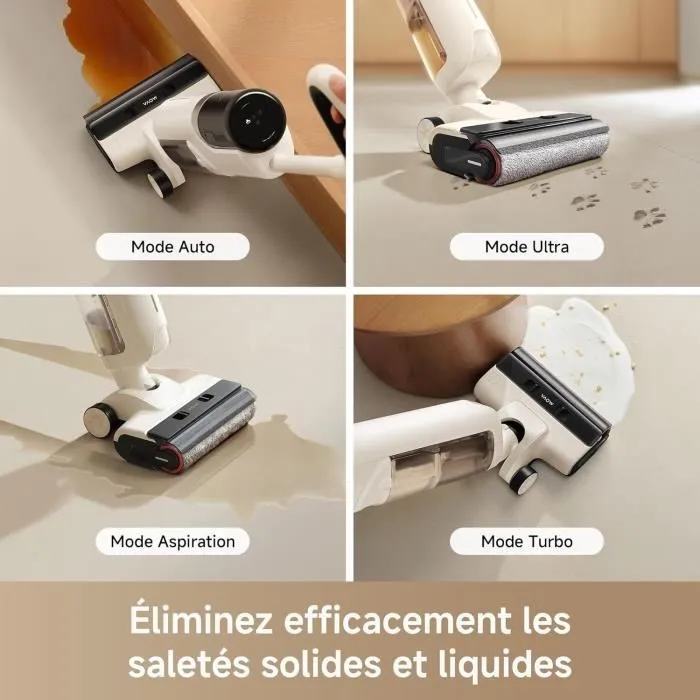 Mode Auto

Mode Ultra

Mode Aspiration

Mode Turbo

Éliminez efficacement les saletés solides et liquides