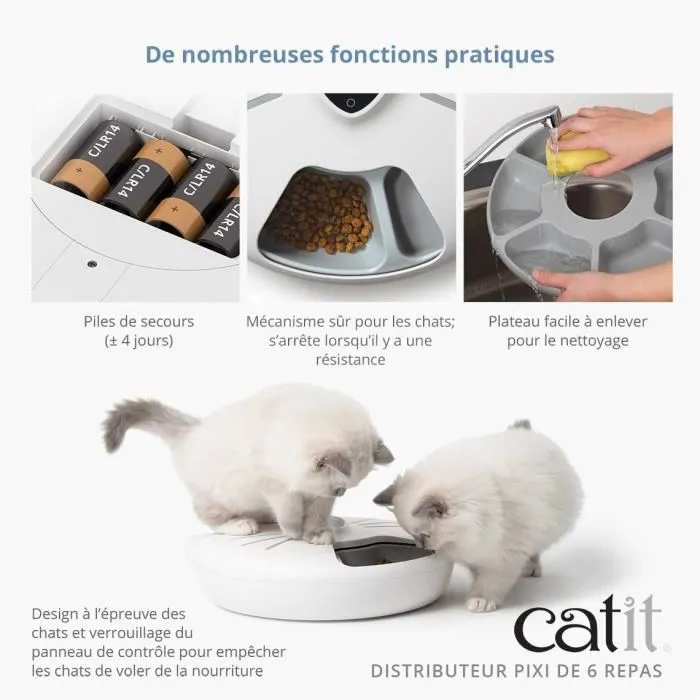 De nombreuses fonctions pratiques

C/LR14
C/LR14
C/LR14
C/LR14

Piles de secours (± 4 jours)

Mécanisme sûr pour les chats; s'arrête lorsqu'il y a une résistance

Plateau facile à enlever pour le nettoyage

Design à l'épreuve des chats et verrouillage du panneau de contrôle pour empêcher les chats de voler de la nourriture

catit®
DISTRIBUTEUR PIXI DE 6 REPAS