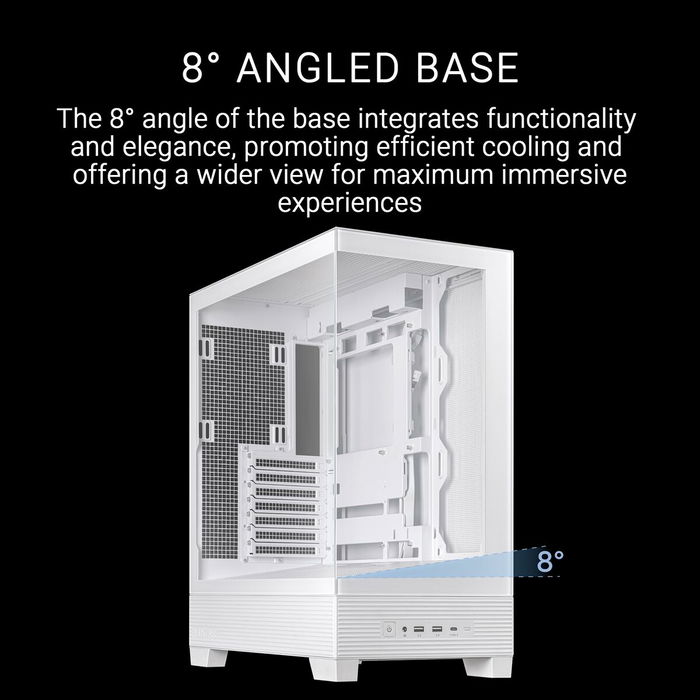 8° ANGLED BASE

The 8° angle of the base integrates functionality and elegance, promoting efficient cooling and offering a wider view for maximum immersive experiences

8°