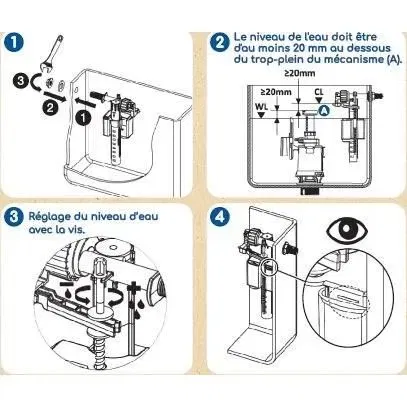 1

3

2

1

2 Le niveau de l'eau doit être d'au moins 20 mm au dessous du trop-plein du mécanisme (A).

≥20mm

≥20mm

CL

WL

A

3 Réglage du niveau d'eau avec la vis.

4