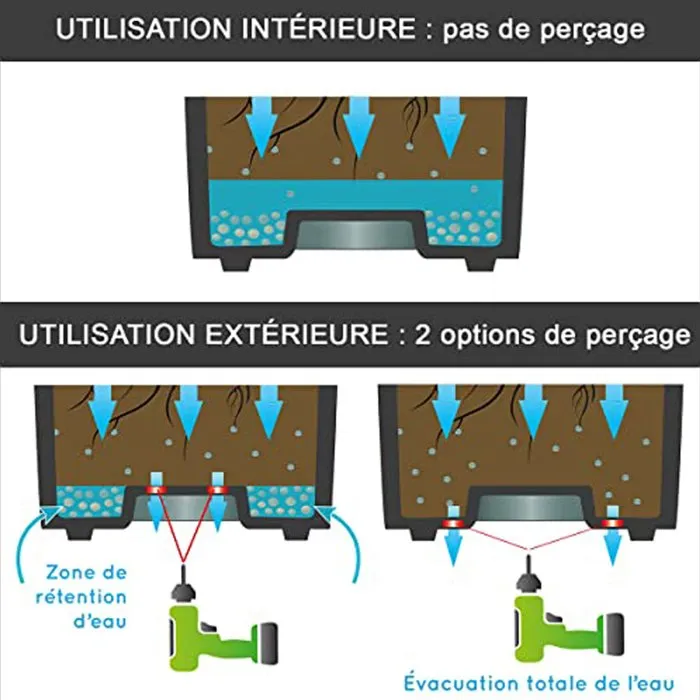 UTILISATION INTÉRIEURE : pas de perçage

UTILISATION EXTÉRIEURE : 2 options de perçage

Zone de rétention d'eau

Évacuation totale de l'eau