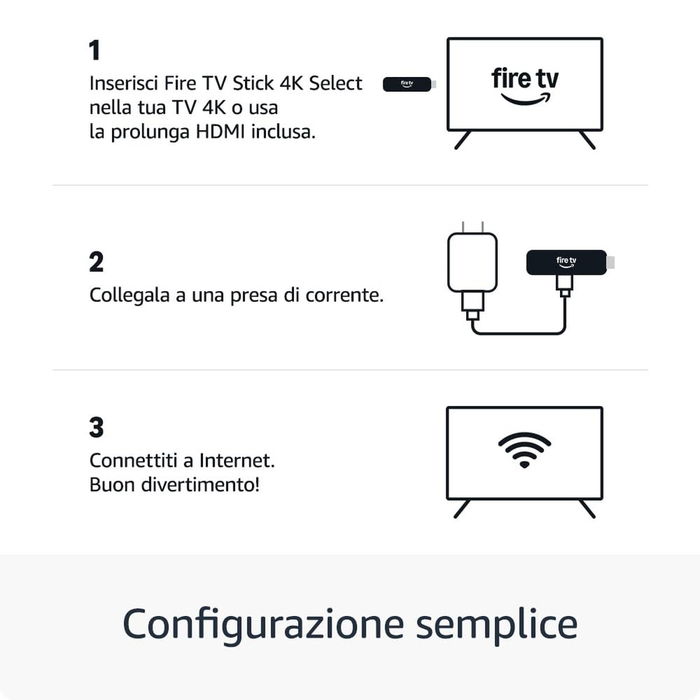 1
Inserisci Fire TV Stick 4K Select nella tua TV 4K o usa la prolunga HDMI inclusa.

fire tv

fire tv

2
Collegala a una presa di corrente.

fire tv

3
Connettiti a Internet.
Buon divertimento!

Configurazione semplice