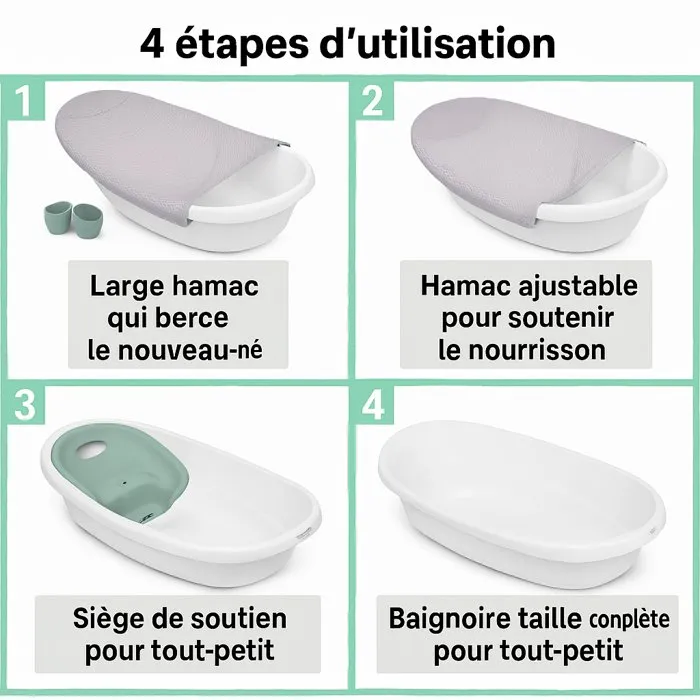 4 étapes d'utilisation

1

Large hamac qui berce le nouveau-né

2

Hamac ajustable pour soutenir le nourrisson

3

Siège de soutien pour tout-petit

4

Baignoire taille conplète pour tout-petit