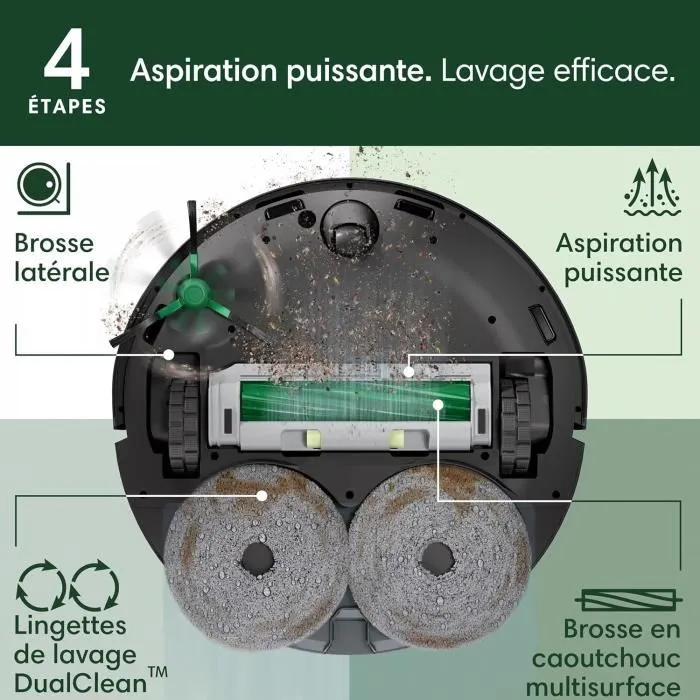 4 ÉTAPES

Aspiration puissante. Lavage efficace.

Brosse latérale

Aspiration puissante

Lingettes de lavage DualClean™

Brosse en caoutchouc multisurface