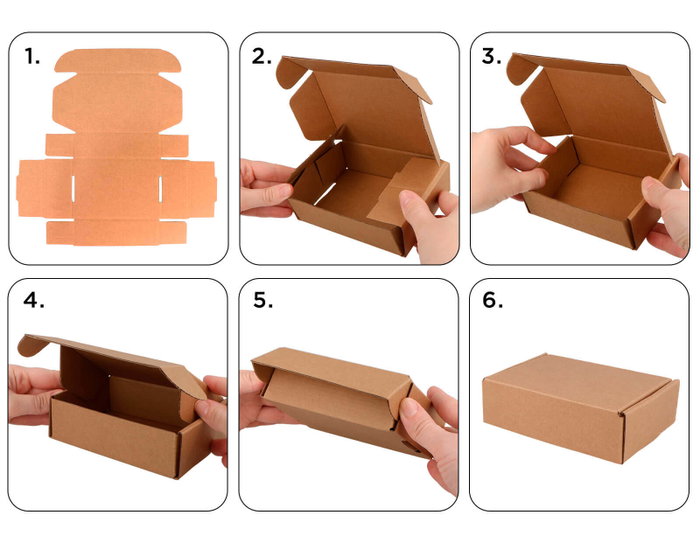 1.

2.

3.

4.

5.

6.