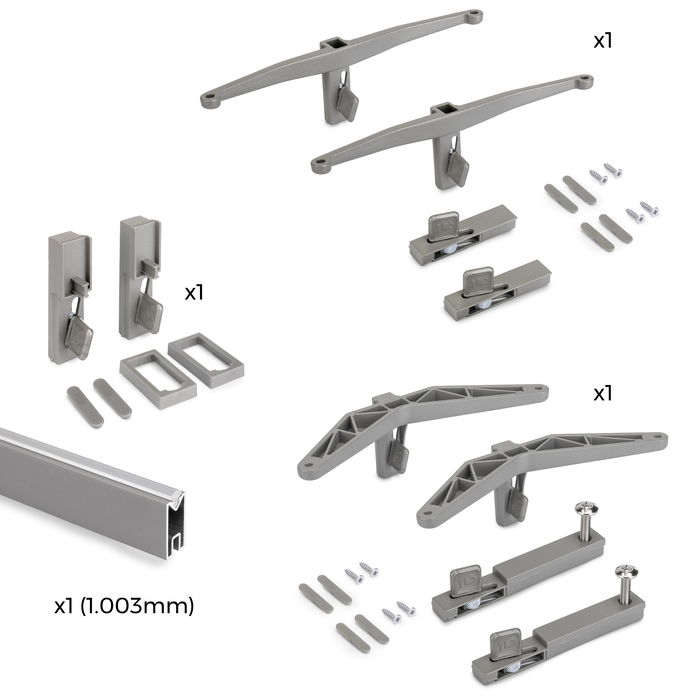 x1

x1

x1

x1 (1.003mm)