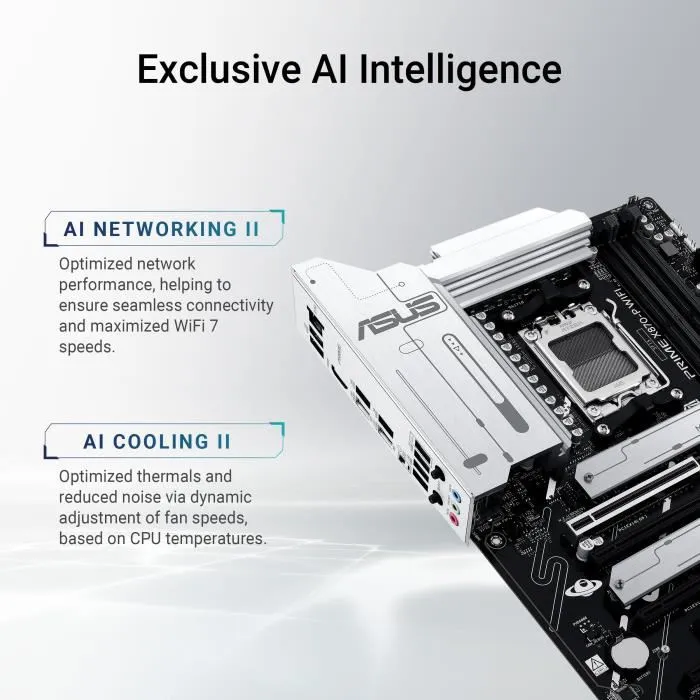 Exclusive AI Intelligence

AI NETWORKING II

Optimized network performance, helping to ensure seamless connectivity and maximized WiFi 7 speeds.

AI COOLING II

Optimized thermals and reduced noise via dynamic adjustment of fan speeds, based on CPU temperatures.

ASUS

PRIME X870-P WIFI