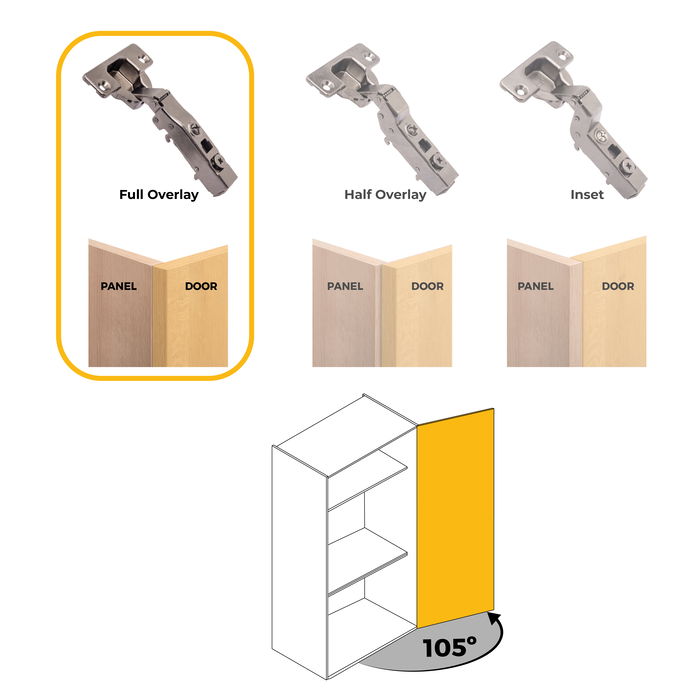 Full Overlay

PANEL DOOR

Half Overlay

PANEL DOOR

Inset

PANEL DOOR

105°