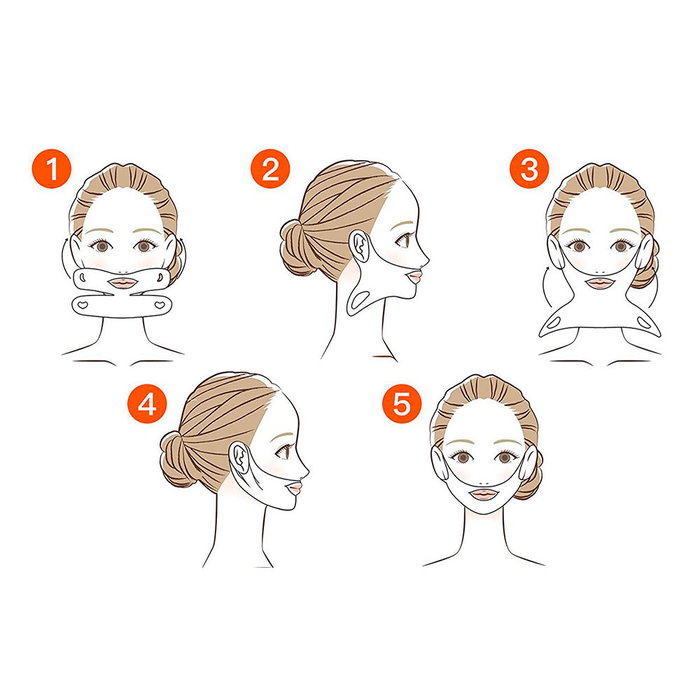 1
2
3
4
5