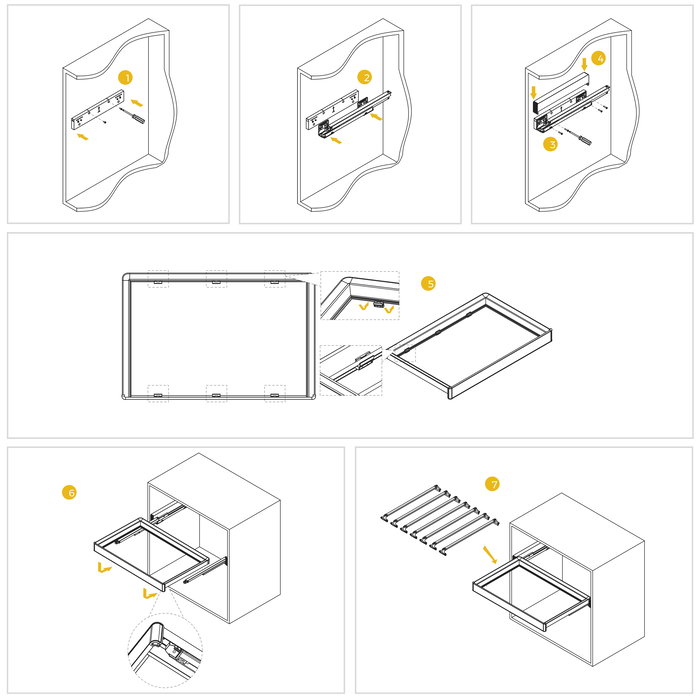 1

2

4

3

5

6

7