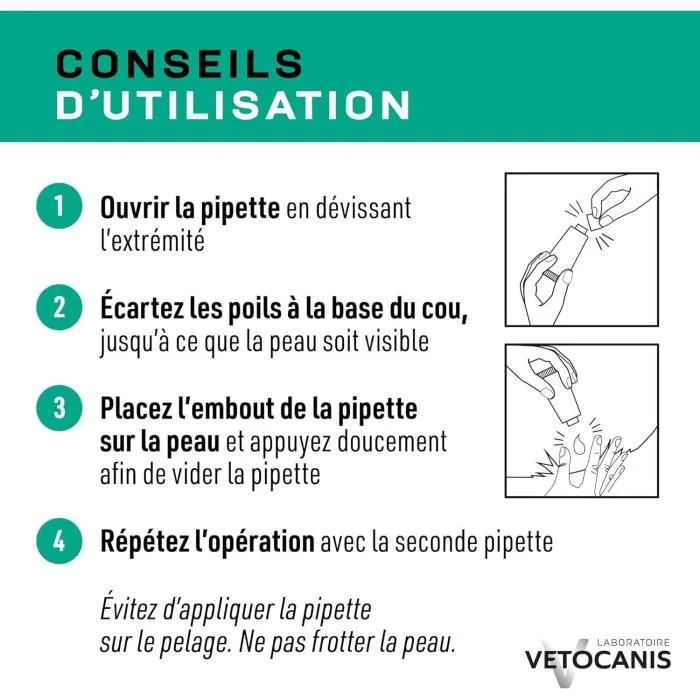 CONSEILS
D'UTILISATION

1 Ouvrir la pipette en dévissant l'extrémité

2 Écartez les poils à la base du cou, jusqu'à ce que la peau soit visible

3 Placez l'embout de la pipette sur la peau et appuyez doucement afin de vider la pipette

4 Répétez l'opération avec la seconde pipette

Évitez d'appliquer la pipette sur le pelage. Ne pas frotter la peau.

LABORATOIRE
VETOCANIS