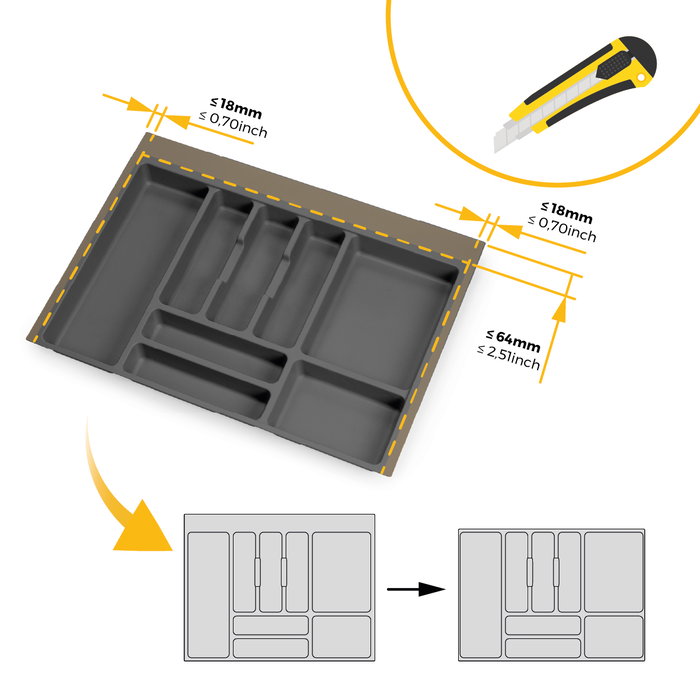 ≤ 18mm
≤ 0,70inch

≤ 18mm
≤ 0,70inch

≤ 64mm
≤ 2,51inch