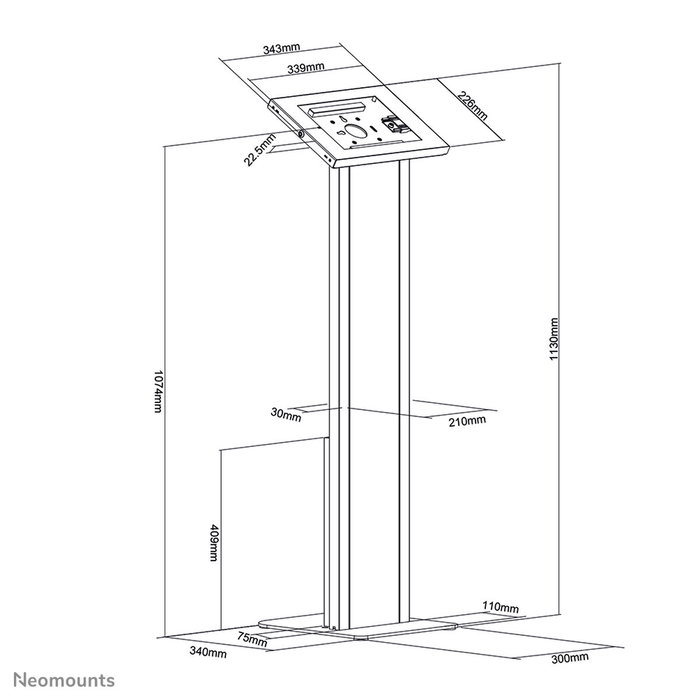 343mm
339mm
226mm
22.5mm
1074mm
1130mm
30mm
210mm
409mm
110mm
75mm
340mm
300mm
Neomounts