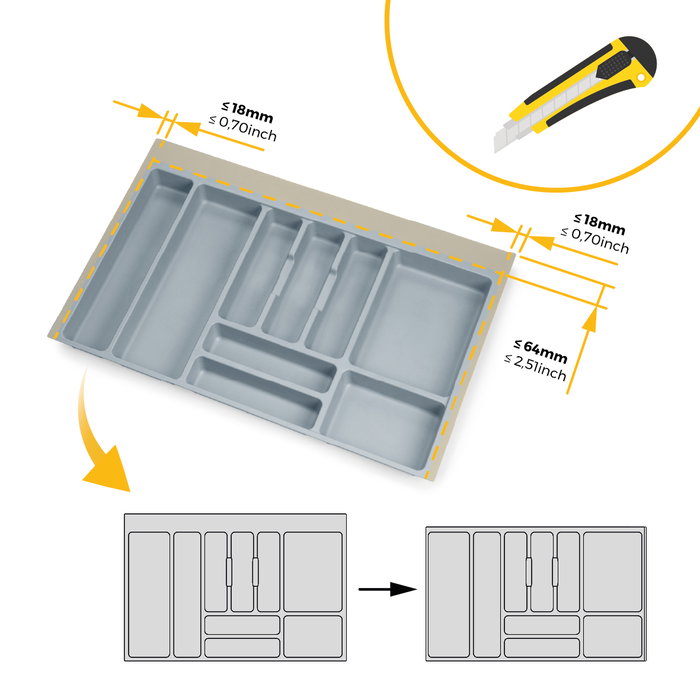 ≤ 18mm
≤ 0,70inch

≤ 18mm
≤ 0,70inch

≤ 64mm
≤ 2,51inch