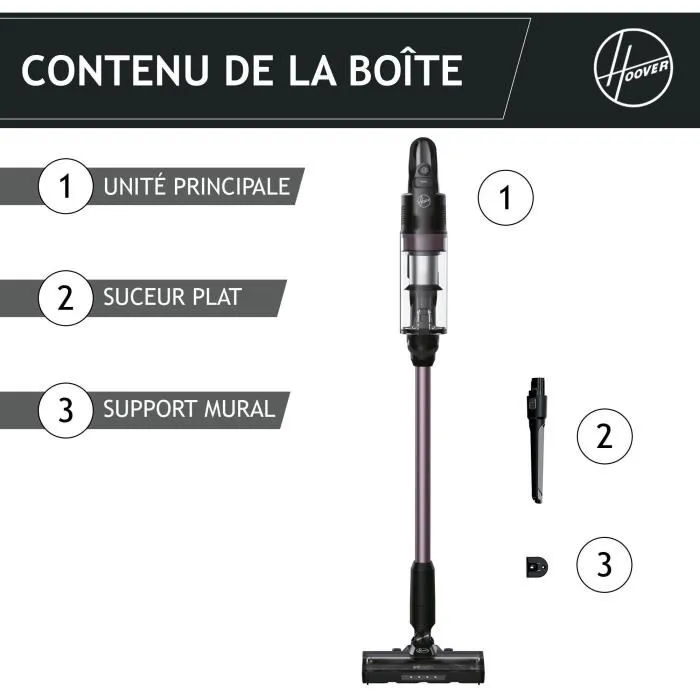 CONTENU DE LA BOÎTE

HOOVER

1 UNITÉ PRINCIPALE

2 SUCEUR PLAT

3 SUPPORT MURAL

1

2

3