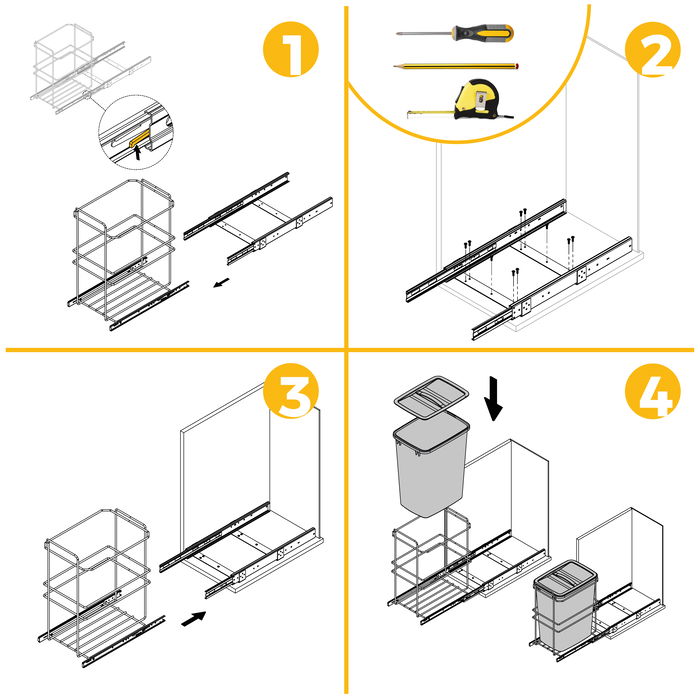 1

2

3

4