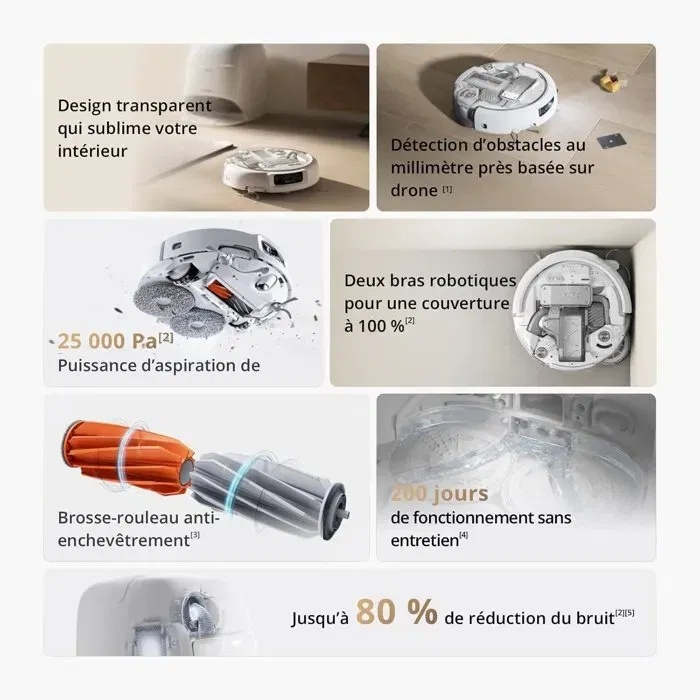 Design transparent qui sublime votre intérieur

Détection d'obstacles au millimètre près basée sur drone [1]

25 000 Pa[2]
Puissance d'aspiration de

Deux bras robotiques pour une couverture à 100 %[2]

Brosse-rouleau anti-enchevêtrement[3]

200 jours
de fonctionnement sans entretien[4]

Jusqu'à 80 % de réduction du bruit[2][5]