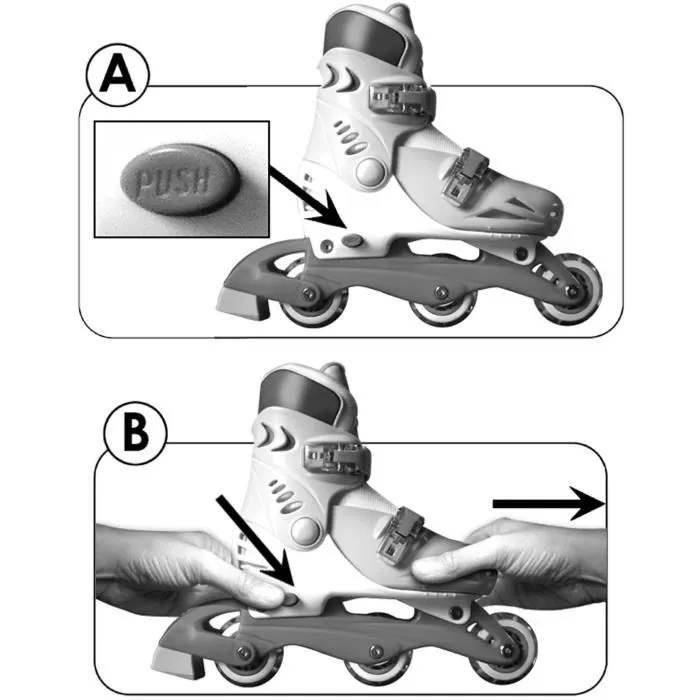 A

PUSH

B